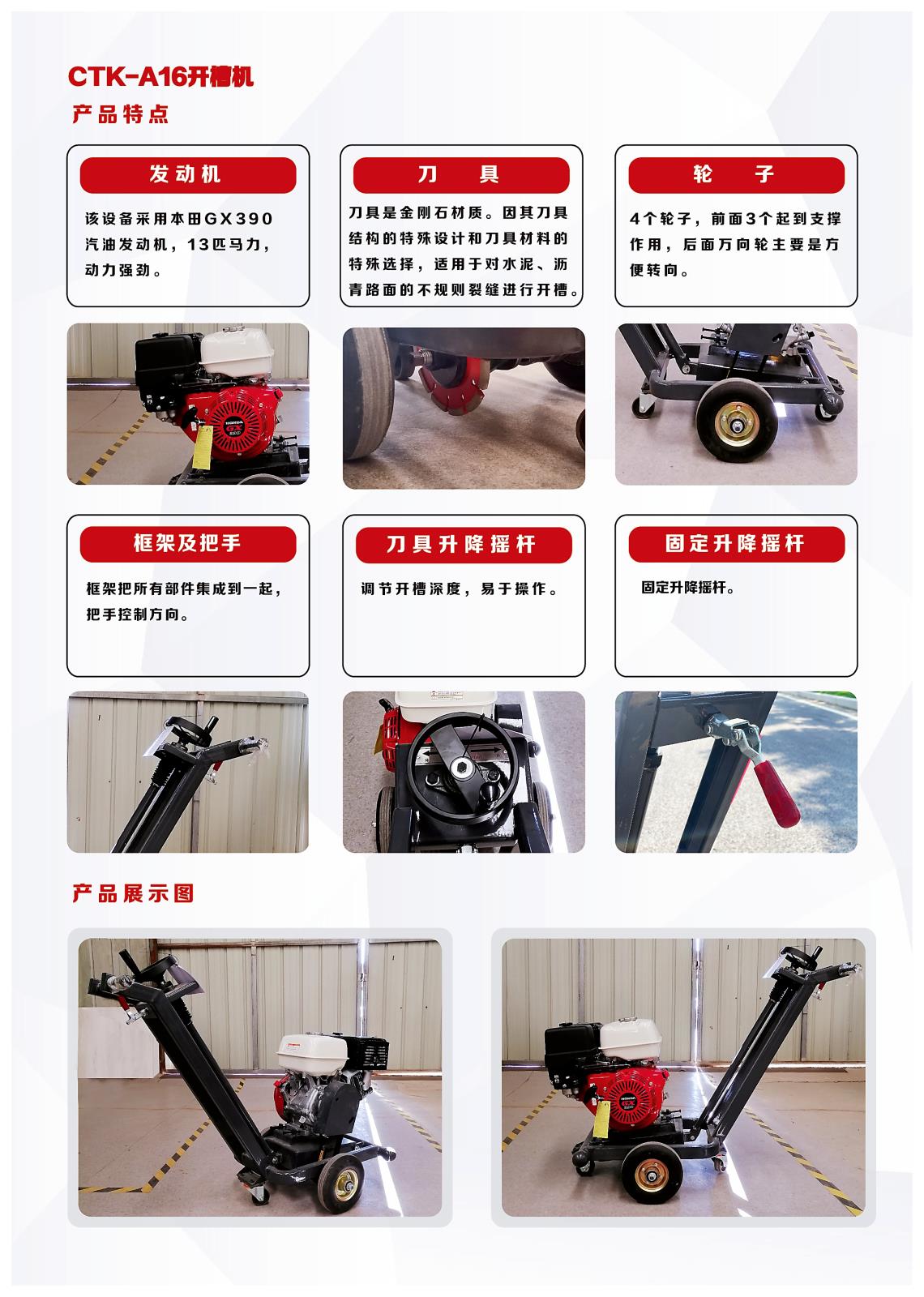 CTK-A16开槽机

产品特点

发动机

该设备采用本田GX390汽油发动机，13匹马力，动力强劲。

刀 具

刀具是金刚石材质。因其刀具结构的特殊设计和刀具材料的特殊选择，适用于对水泥、沥青路面的不规则裂缝进行开槽。

轮 子

4个轮子，前面3个起到支撑作用，后面万向轮主要是方便转向。

框架及把手

框架把所有部件集成到一起，把手控制方向。

刀具升降摇杆

调节开槽深度，易于操作。

固定升降摇杆

固定升降摇杆。

产品展示图